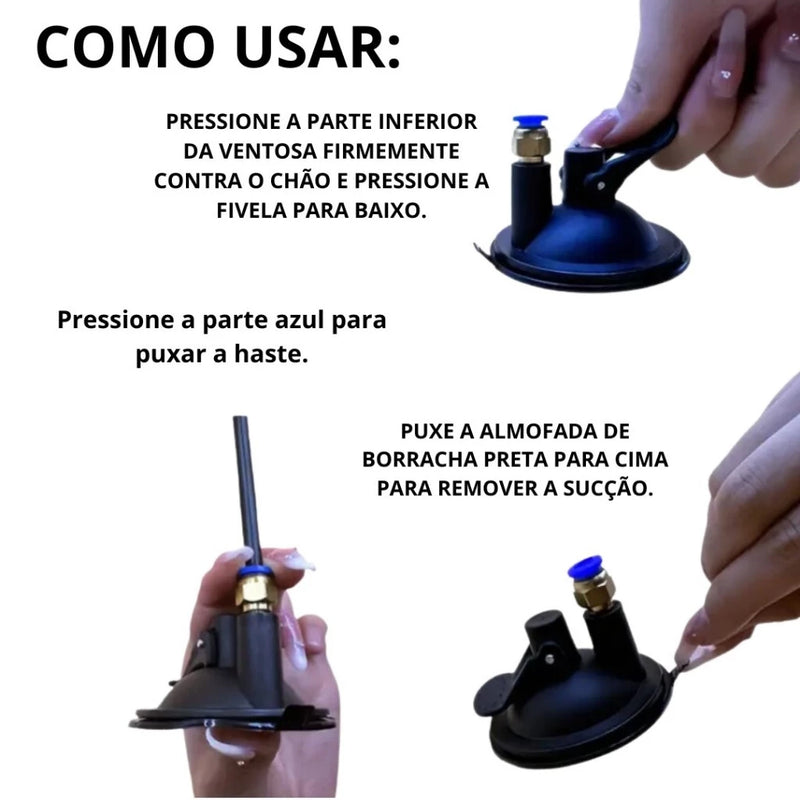 COMO USAR:

PRESSIONE A PARTE INFERIOR DA VENTOSA FIRMEMENTE CONTRA O CHÃO E PRESSIONE A FIVELA PARA BAIXO.

Pressione a parte azul para puxar a haste.

PUXE A ALMOFADA DE BORRACHA PRETA PARA CIMA PARA REMOVER A SUCÇÃO.